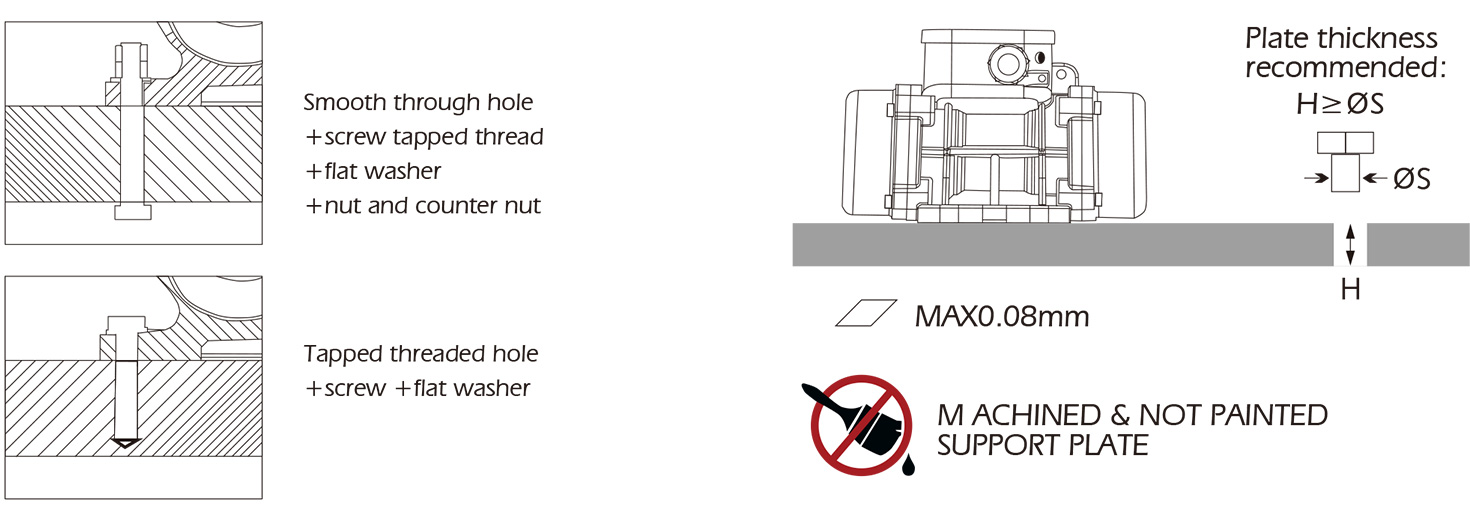 Smooth through hole
+screw tapped thread
+flat washer
+nut and counter nut

Tapped threaded hole
+screw +flat washer

Plate thickness recommended:
$H \geq ØS$

ØS

H

MAX0.08mm

M ACHINED & NOT PAINTED SUPPORT PLATE